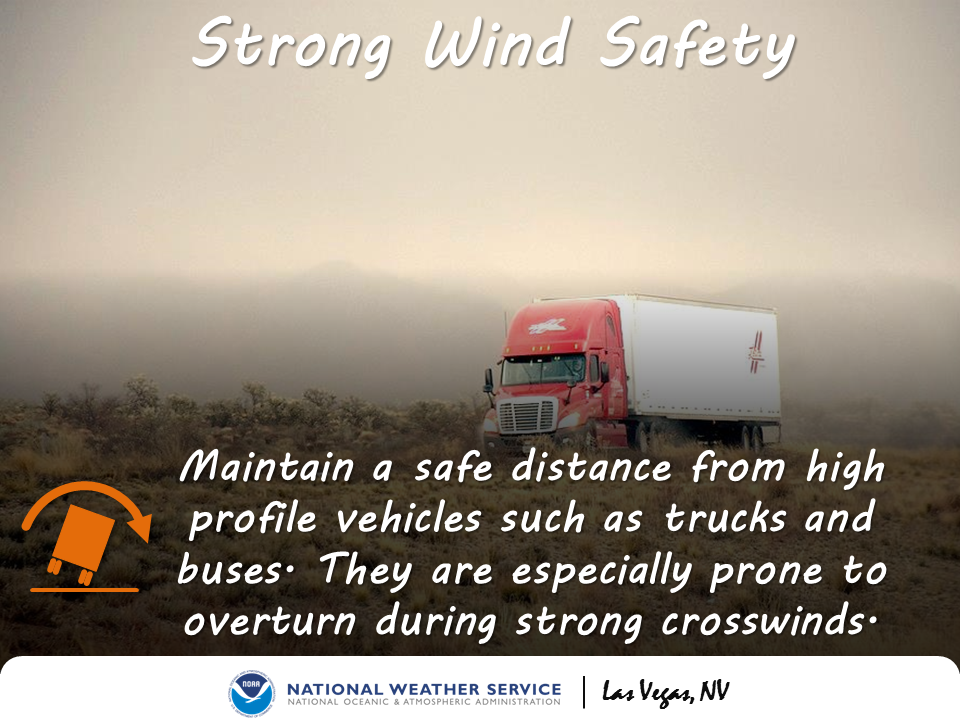 Strong Wind Safety

Maintain a safe distance from high profile vehicles such as trucks and buses. They are especially prone to overturn during strong crosswinds.

NOAA

NATIONAL WEATHER SERVICE
NATIONAL OCEANIC & ATMOSPHERIC ADMINISTRATION

Las Vegas, NV